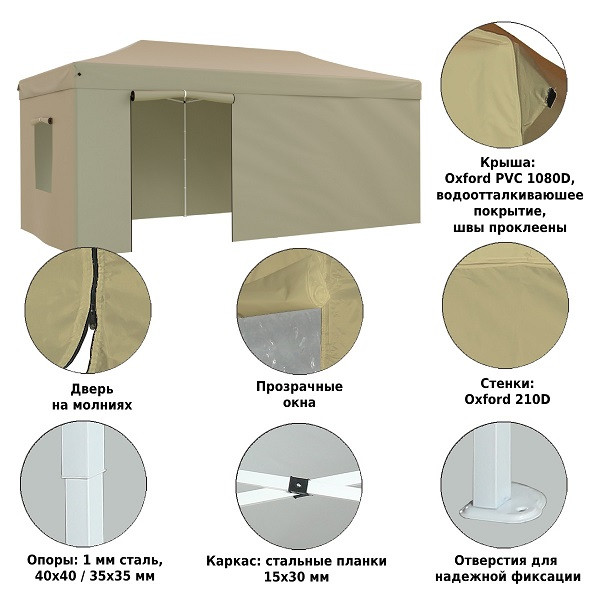 Крыша:
Oxford PVC 1080D,
водоотталкиваюшее
покрытие,
швы проклеены

Дверь
на молниях

Прозрачные
окна

Стенки:
Oxford 210D

Опоры: 1 мм сталь,
40х40 / 35х35 мм

Каркас: стальные планки
15х30 мм

Отверстия для
надежной фиксации