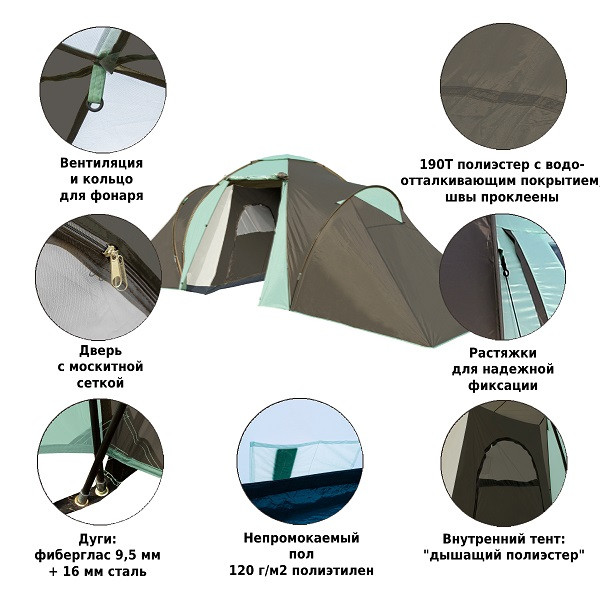 Вентиляция и кольцо для фонаря

190Т полиэстер с водоотталкивающим покрытием, швы проклеены

Дверь с москитной сеткой

Растяжки для надежной фиксации

Дуги: фиберглас 9,5 мм + 16 мм сталь

Непромокаемый пол 120 г/м2 полиэтилен

Внутренний тент: "дышащий полиэстер"