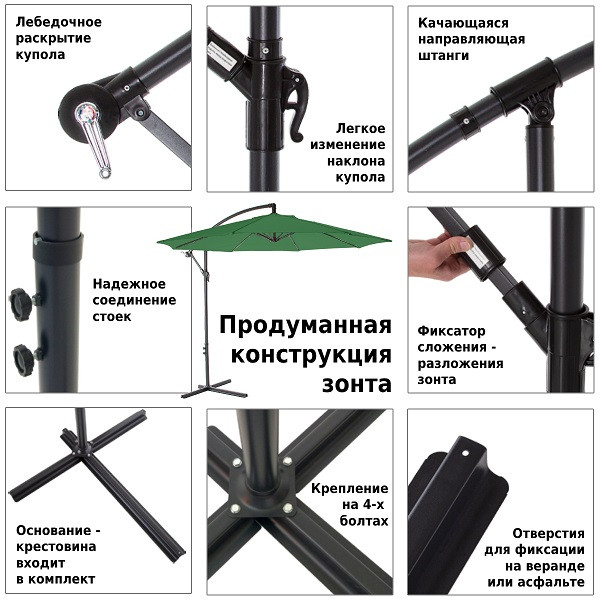 Лебедочное раскрытие купола

Легкое изменение наклона купола

Качающаяся направляющая штанги

Надежное соединение стоек

Продуманная конструкция зонта

Фиксатор сложения - разложения зонта

Основание - крестовина входит в комплект

Крепление на 4-х болтах

Отверстия для фиксации на веранде или асфальте