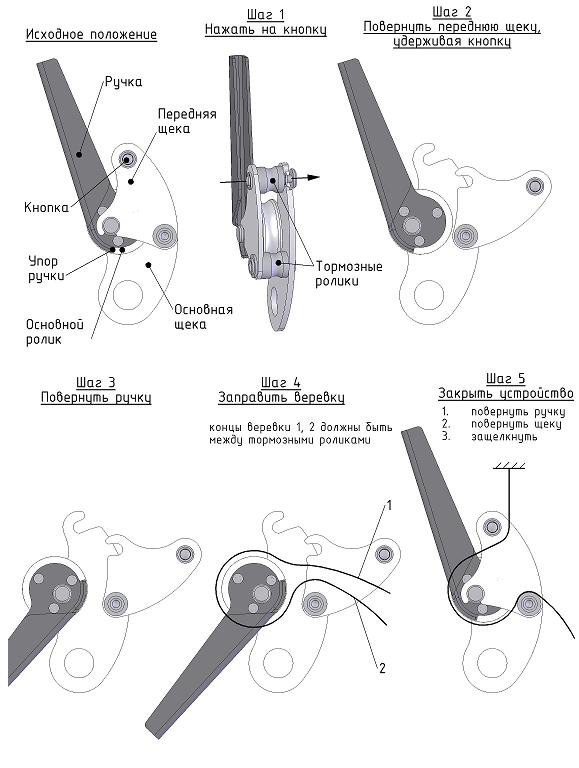 Исходное положение

Ручка

Передняя щека

Кнопка

Упор ручки

Основной ролик

Основная щека

Шаг 1
Нажать на кнопку

Тормозные ролики

Шаг 2
Повернуть переднюю щеку, удерживая кнопку

Шаг 3
Повернуть ручку

Шаг 4
Заправить веревку

концы веревки 1, 2 должны быть между тормозными роликами

1

2

Шаг 5
Закрыть устройство

1. повернуть ручку
2. повернуть щеку
3. защелкнуть